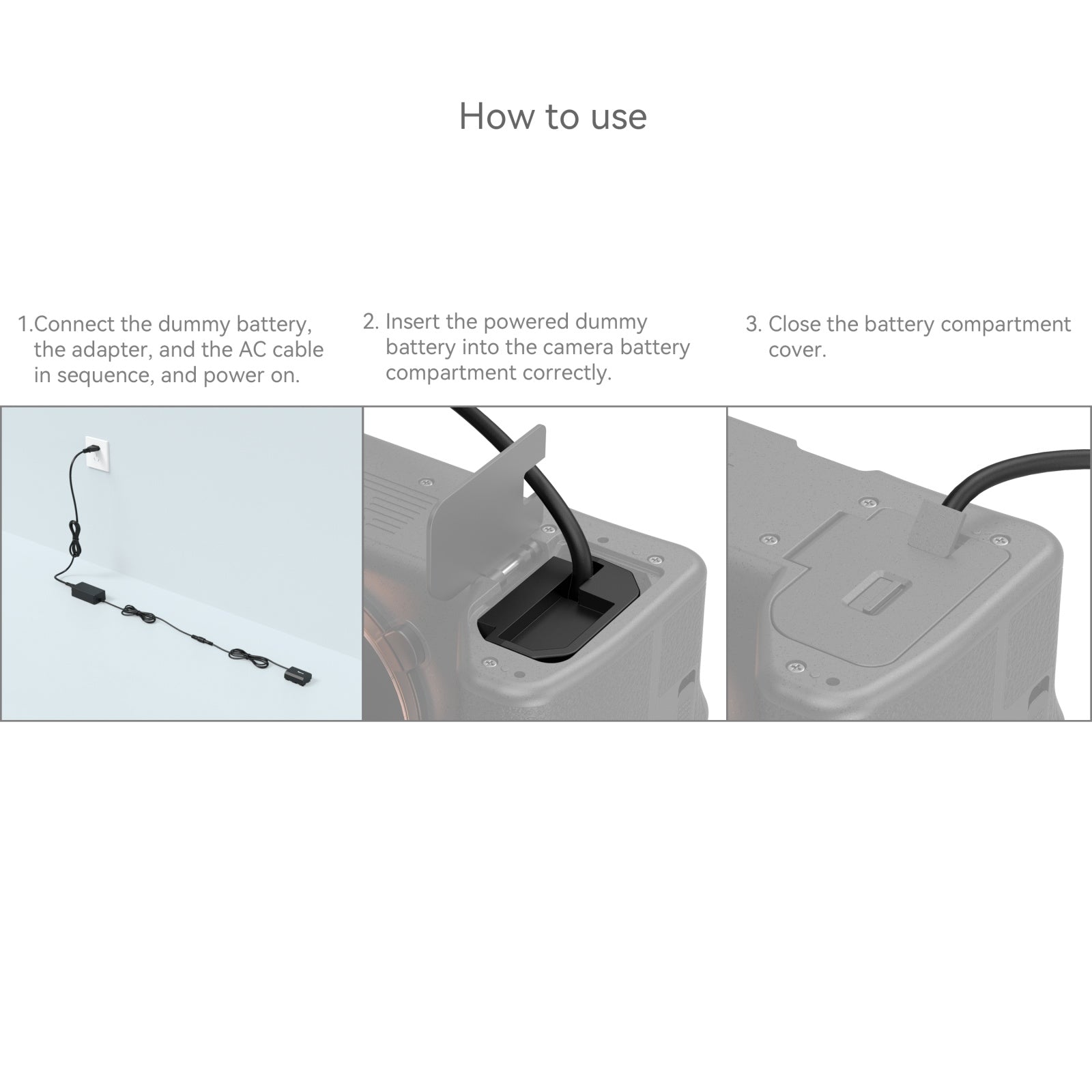 How to use

1.Connect the dummy battery, the adapter, and the AC cable in sequence, and power on.

2. Insert the powered dummy battery into the camera battery compartment correctly.

3. Close the battery compartment cover.