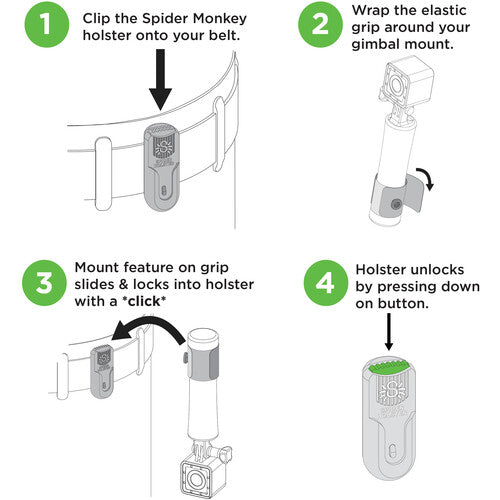 1 Clip the Spider Monkey holster onto your belt.

2 Wrap the elastic grip around your gimbal mount.

3 Mount feature on grip slides & locks into holster with a *click*

4 Holster unlocks by pressing down on button.