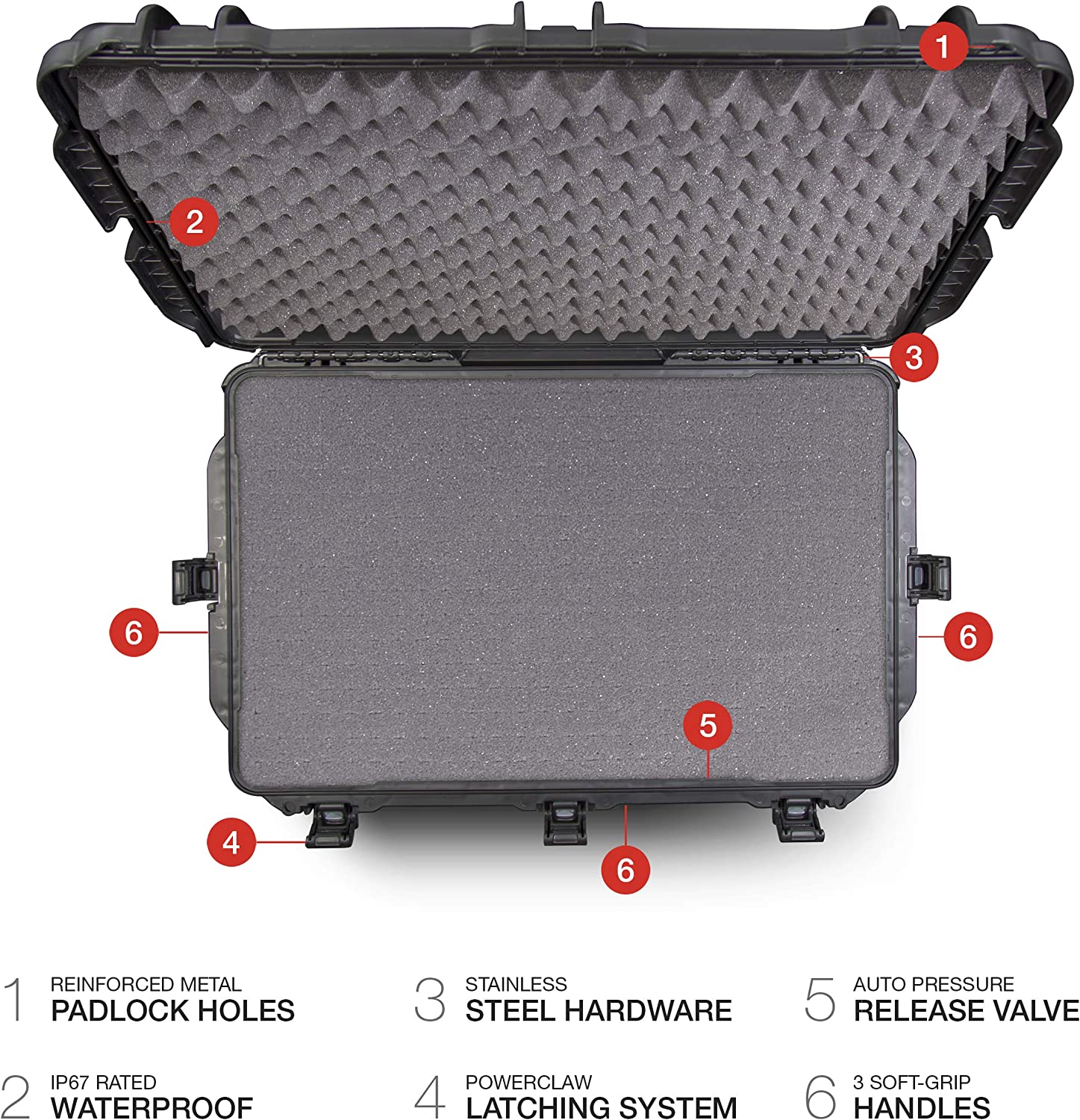 1

2

3

6

6

5

4

6

1 REINFORCED METAL
PADLOCK HOLES

2 IP67 RATED
WATERPROOF

3 STAINLESS
STEEL HARDWARE

4 POWERCLAW
LATCHING SYSTEM

5 AUTO PRESSURE
RELEASE VALVE

6 3 SOFT-GRIP
HANDLES